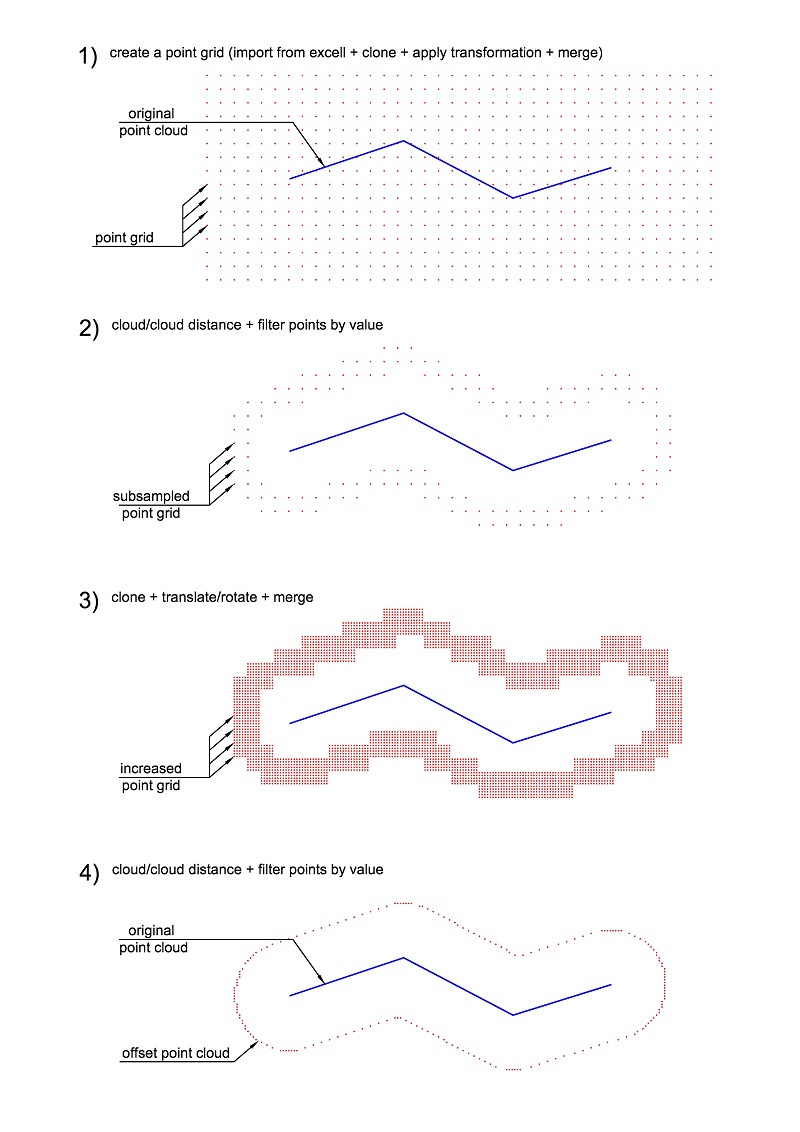 1) create a point grid (import from excell + clone + apply transformation + merge)

original
point cloud

point grid

2) cloud/cloud distance + filter points by value

subsampled
point grid

3) clone + translate/rotate + merge

increased
point grid

4) cloud/cloud distance + filter points by value

original
point cloud

offset point cloud